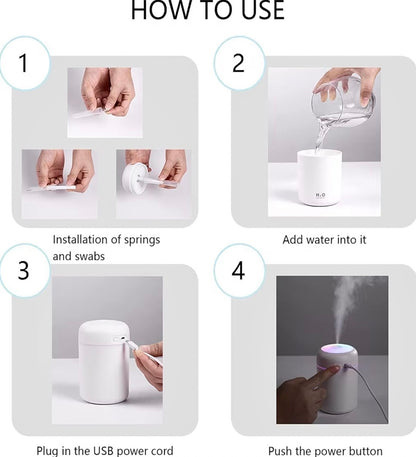 HOW TO USE

1

Installation of springs and swabs

2

$H_2O$

Add water into it

3

Plug in the USB power cord

4

Push the power button